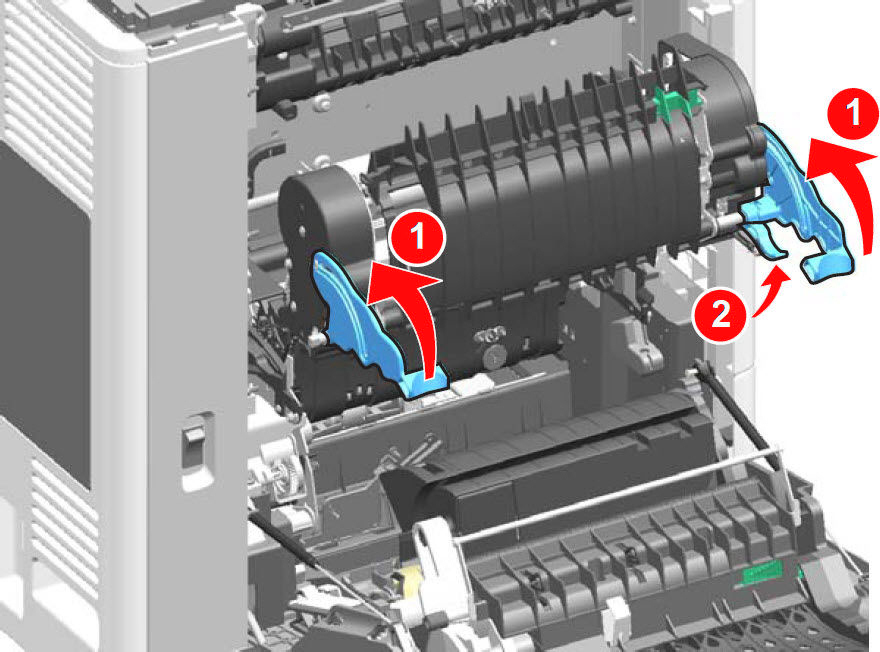 1

1

2